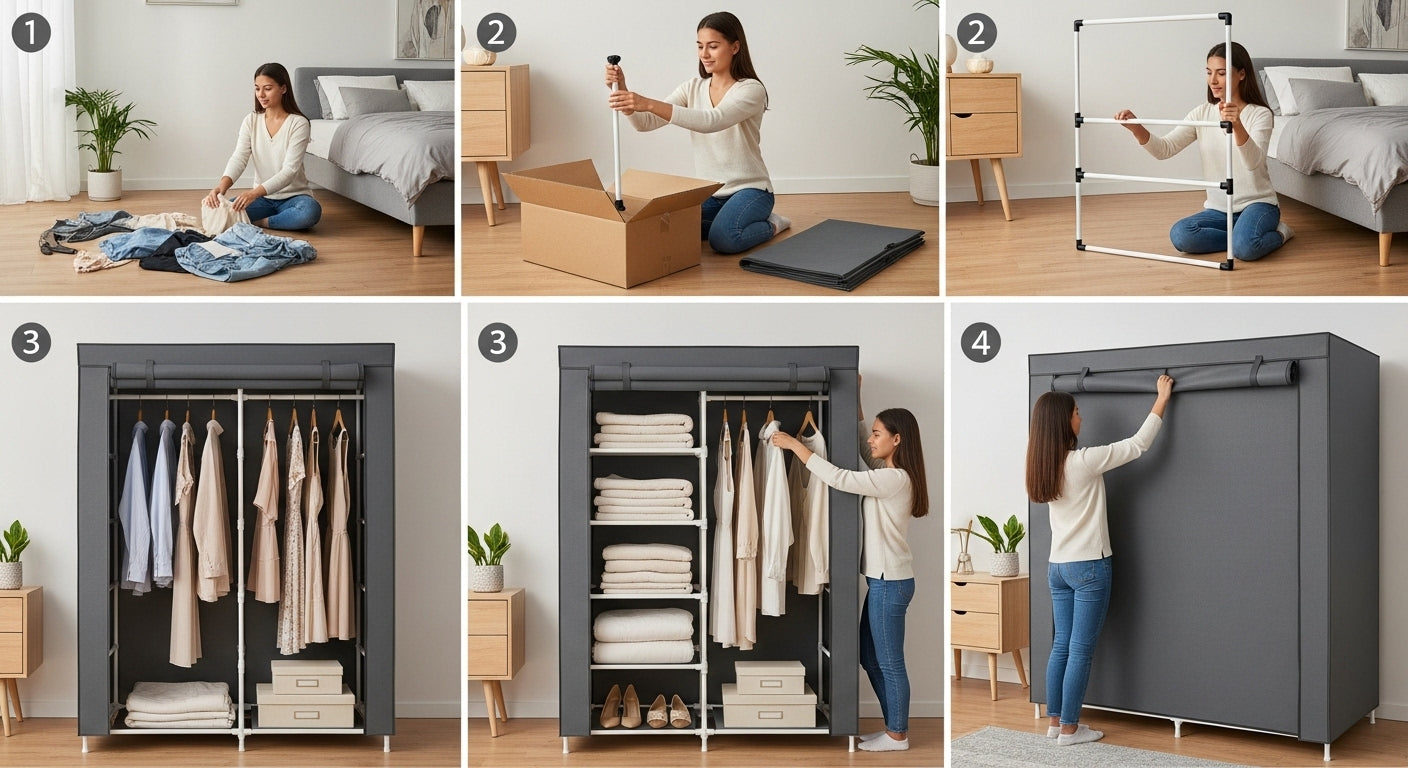 1
2
2
3
3
4